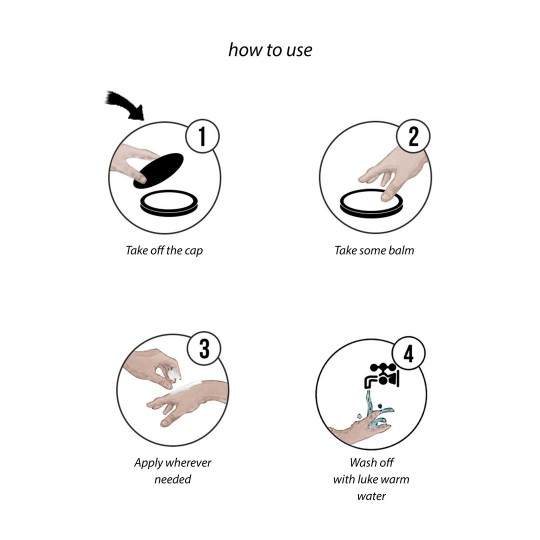 how to use

1

Take off the cap

2

Take some balm

3

Apply wherever needed

4

Wash off with luke warm water