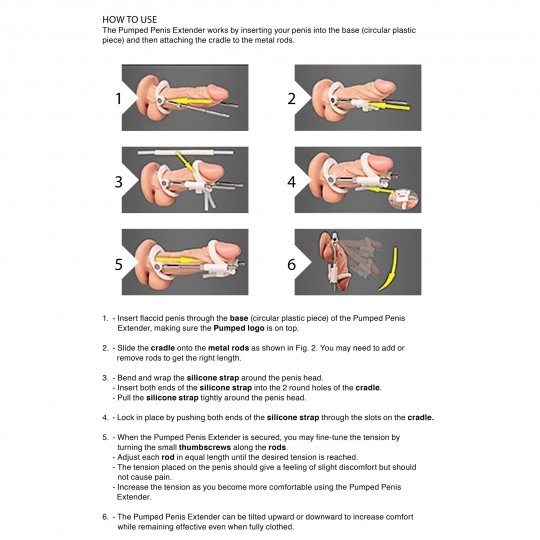 HOW TO USE
The Pumped Penis Extender works by inserting your penis into the base (circular plastic piece) and then attaching the cradle to the metal rods.

1

2

3

4

5

6

1. - Insert flaccid penis through the base (circular plastic piece) of the Pumped Penis Extender, making sure the Pumped logo is on top.

2. - Slide the cradle onto the metal rods as shown in Fig. 2. You may need to add or remove rods to get the right length.

3. - Bend and wrap the silicone strap around the penis head.
- Insert both ends of the silicone strap into the 2 round holes of the cradle.
- Pull the silicone strap tightly around the penis head.

4. - Lock in place by pushing both ends of the silicone strap through the slots on the cradle.

5. - When the Pumped Penis Extender is secured, you may fine-tune the tension by turning the small thumbscrews along the rods.
- Adjust each rod in equal length until the desired tension is reached.
- The tension placed on the penis should give a feeling of slight discomfort but should not cause pain.
- Increase the tension as you become more comfortable using the Pumped Penis Extender.

6. - The Pumped Penis Extender can be tilted upward or downward to increase comfort while remaining effective even when fully clothed.